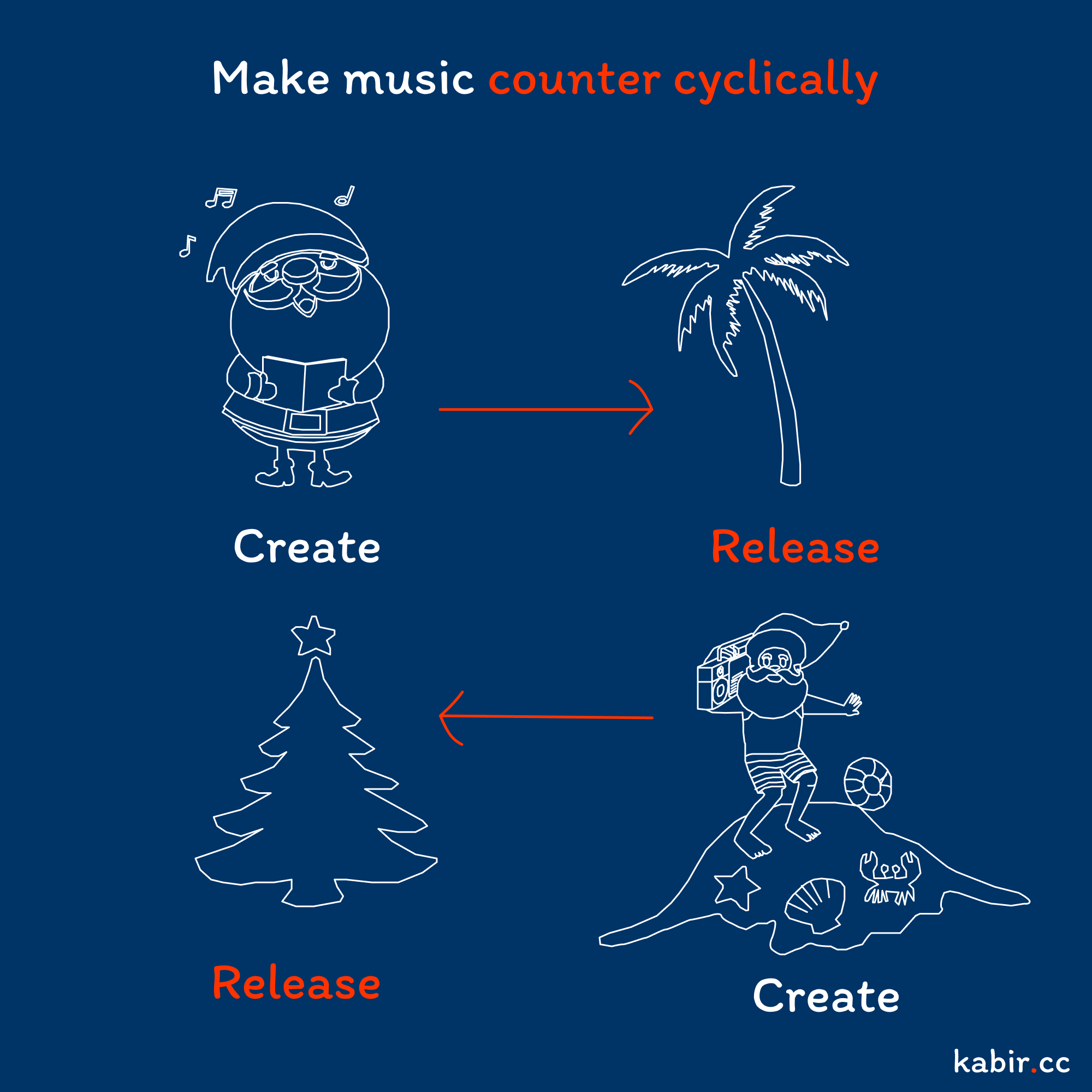 Make music counter cyclically

Create

Release

Release

Create

kabir.cc